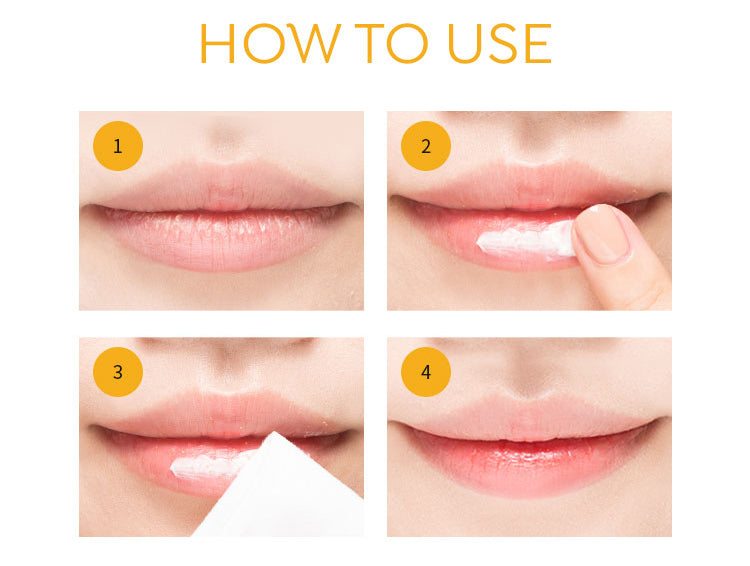 HOW TO USE

1

2

3

4