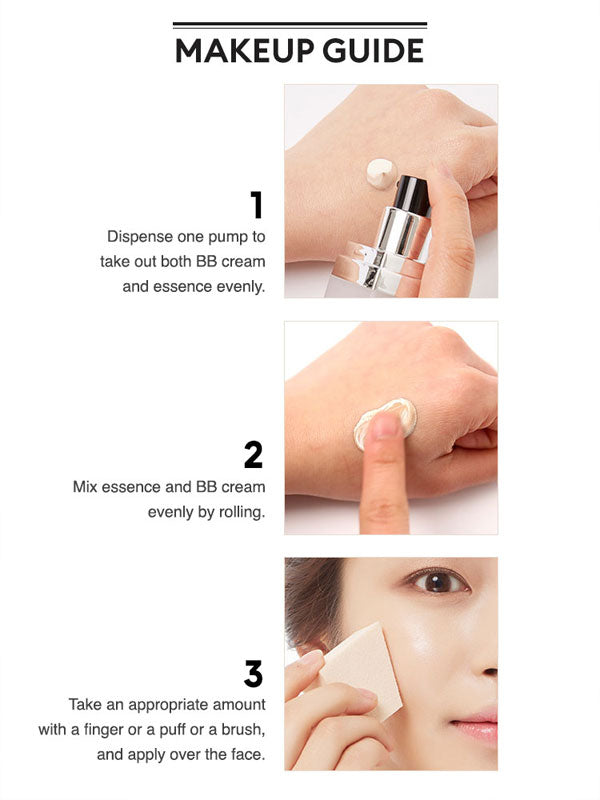 MAKEUP GUIDE

1
Dispense one pump to take out both BB cream and essence evenly.

2
Mix essence and BB cream evenly by rolling.

3
Take an appropriate amount with a finger or a puff or a brush, and apply over the face.