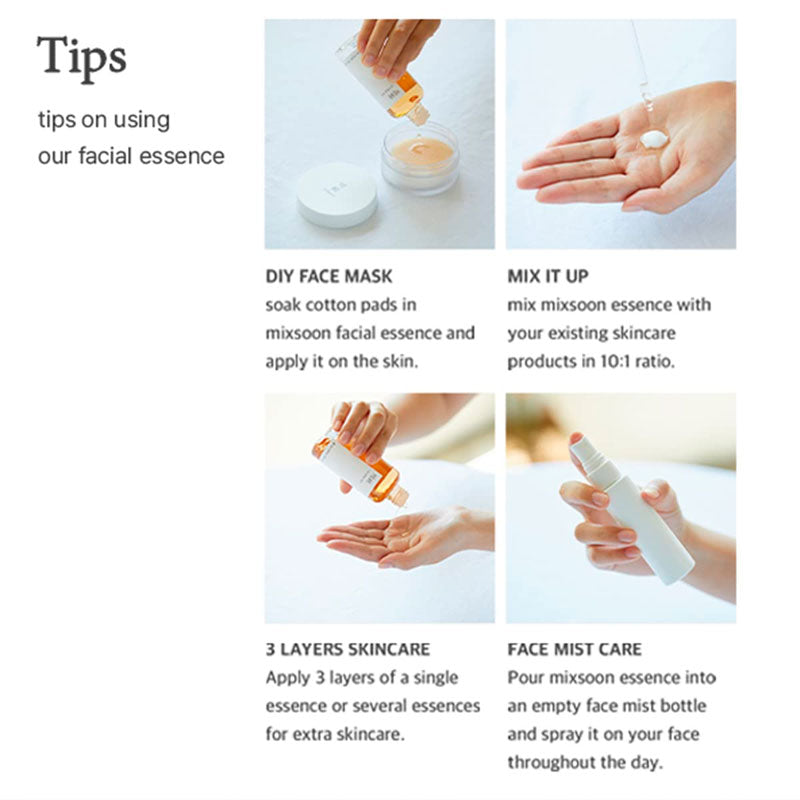 Tips

tips on using our facial essence

DIY FACE MASK
soak cotton pads in mixsoon facial essence and apply it on the skin.

MIX IT UP
mix mixsoon essence with your existing skincare products in 10:1 ratio.

3 LAYERS SKINCARE
Apply 3 layers of a single essence or several essences for extra skincare.

FACE MIST CARE
Pour mixsoon essence into an empty face mist bottle and spray it on your face throughout the day.